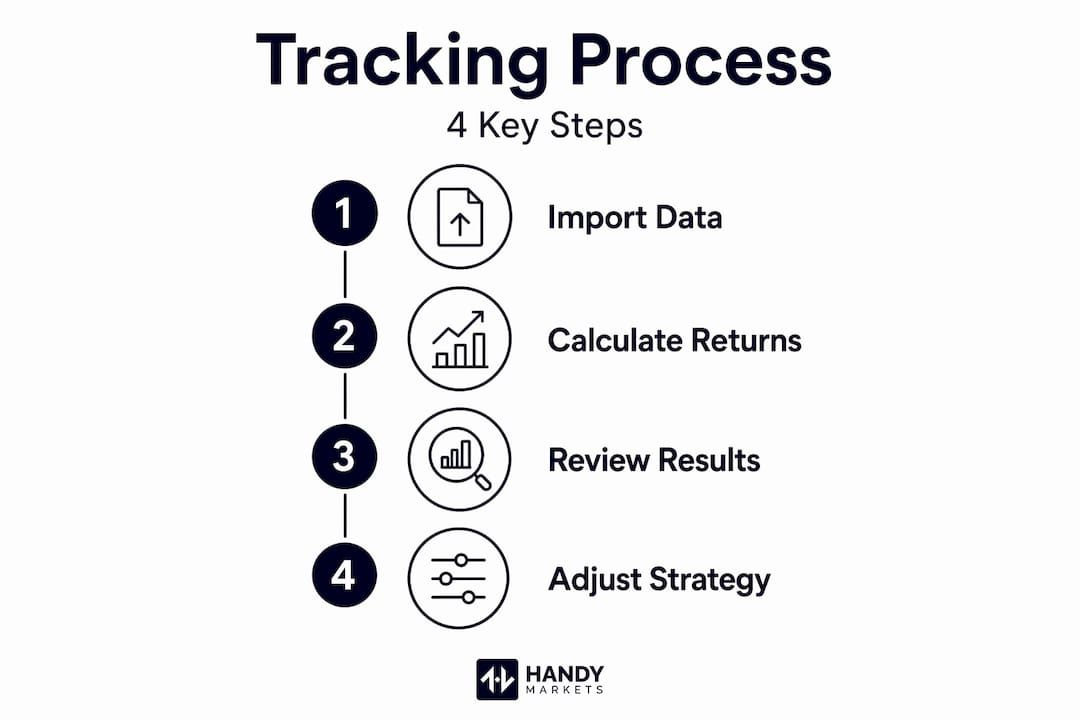 Tracking Process

4 Key Steps

1 Import Data

2 Calculate Returns

3 Review Results

4 Adjust Strategy

HANDY MARKETS