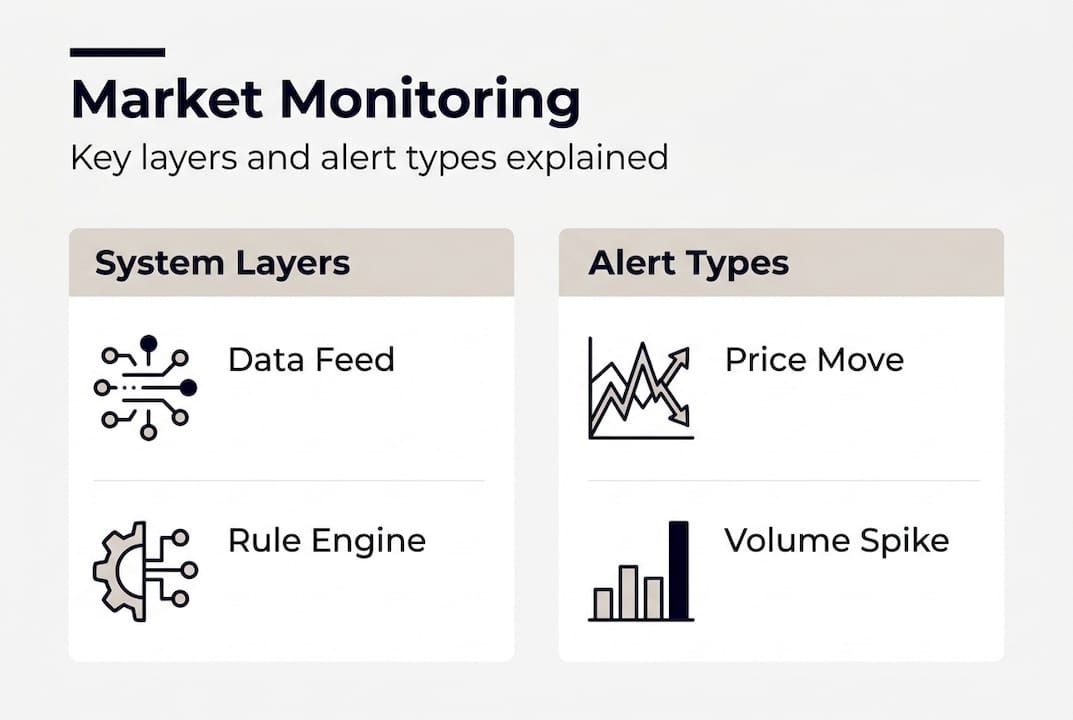 Market Monitoring

Key layers and alert types explained

System Layers

Data Feed

Rule Engine

Alert Types

Price Move

Volume Spike