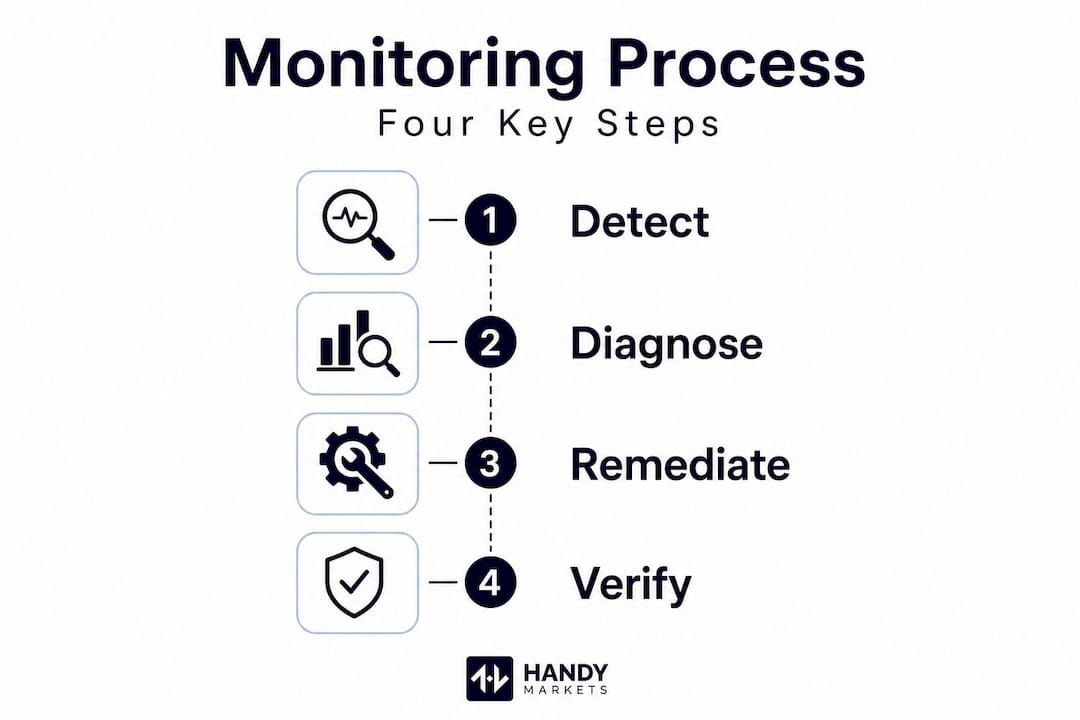 Monitoring Process
Four Key Steps

1 Detect

2 Diagnose

3 Remediate

4 Verify

HANDY
MARKETS